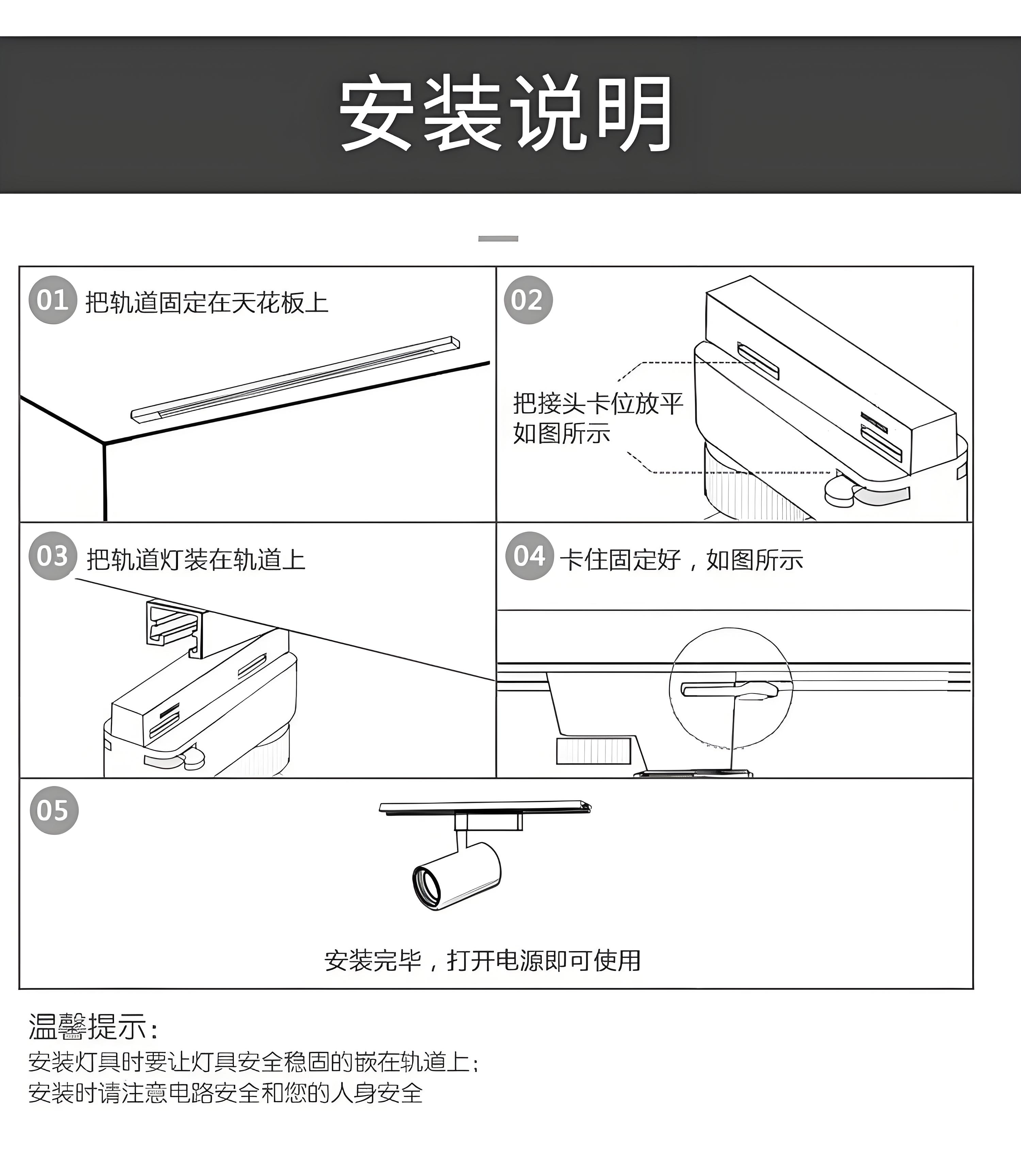 安装说明

01 把轨道固定在天花板上

02

把接头卡位放平
如图所示

03 把轨道灯装在轨道上

04 卡住固定好，如图所示

05

安装完毕，打开电源即可使用

温馨提示：
安装灯具时要让灯具安全稳固的嵌在轨道上；
安装时请注意电路安全和您的人身安全